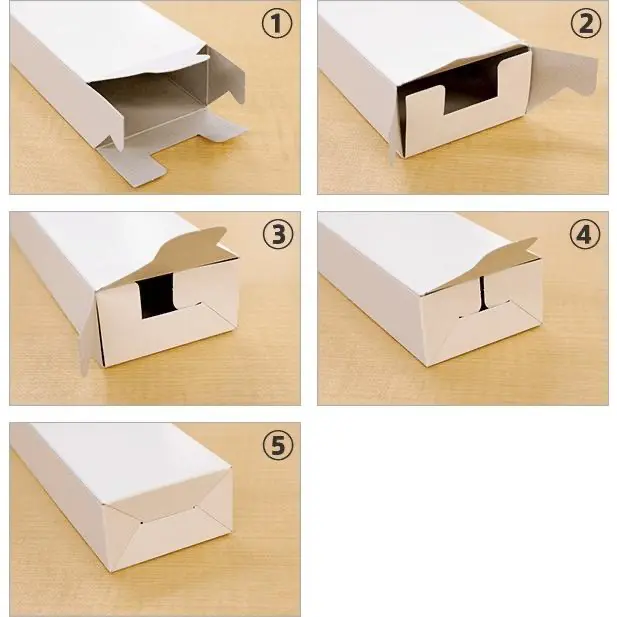 ①
②
③
④
⑤